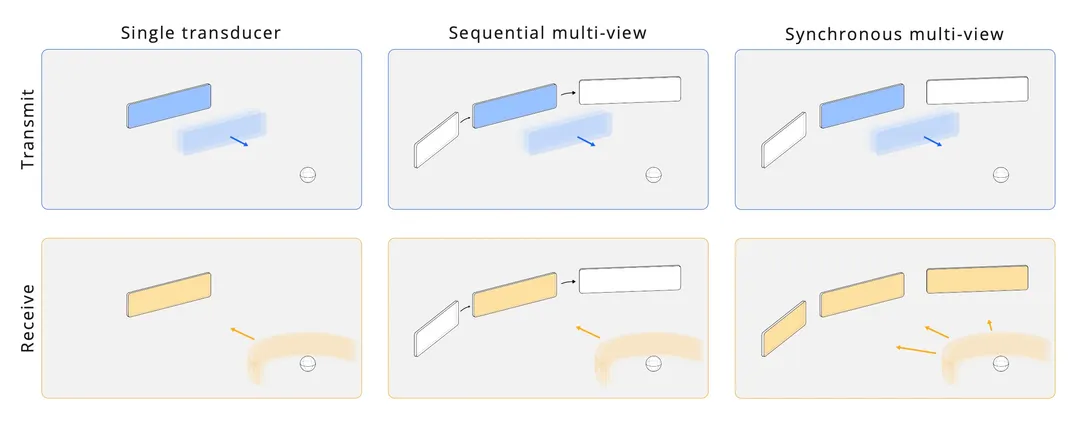 Single transducer

Sequential multi-view

Synchronous multi-view

Transmit

Receive