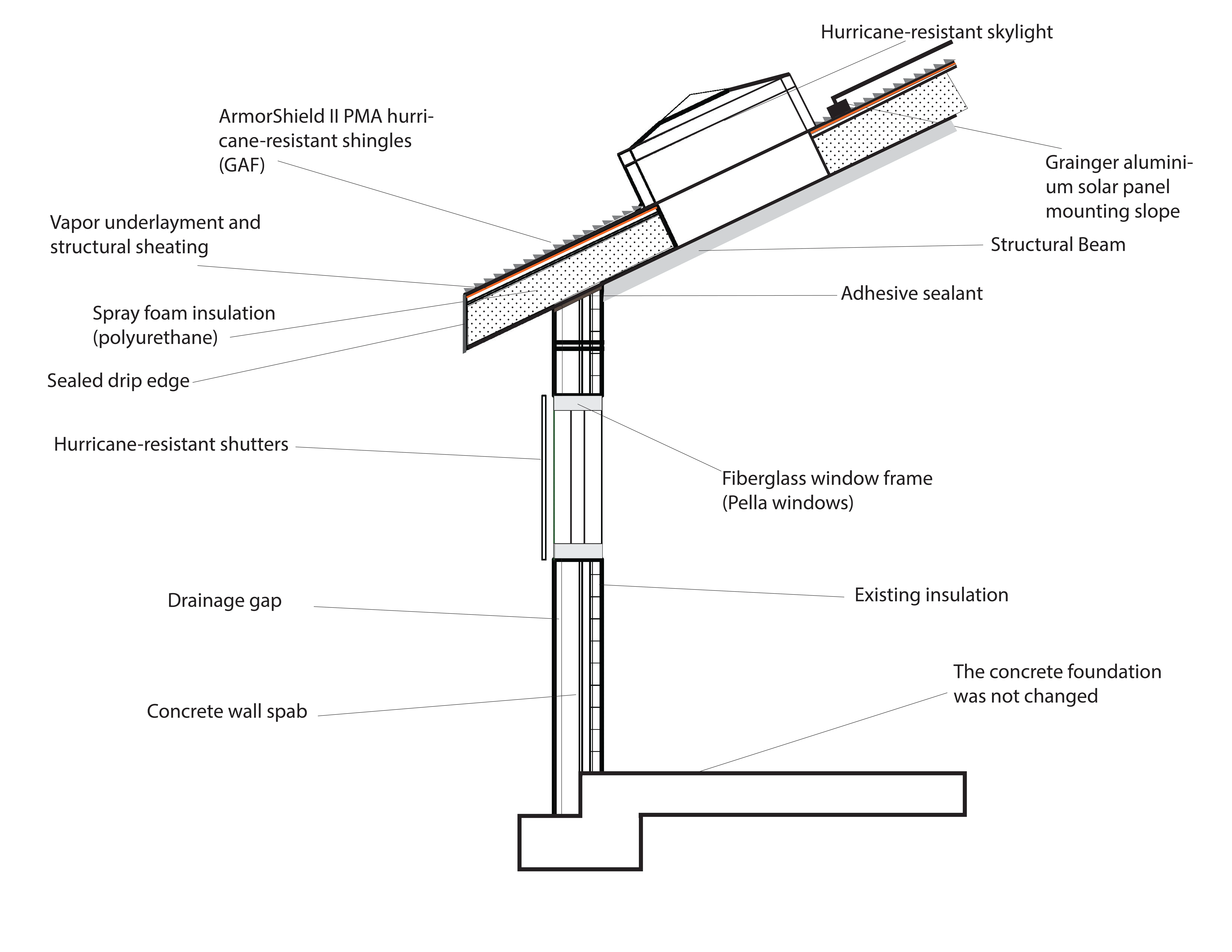 Hurricane-resistant skylight

ArmorShield II PMA hurricane-resistant shingles (GAF)

Grainger aluminium solar panel mounting slope

Vapor underlayment and structural sheating

Structural Beam

Adhesive sealant

Spray foam insulation (polyurethane)

Sealed drip edge

Hurricane-resistant shutters

Fiberglass window frame (Pella windows)

Drainage gap

Existing insulation

The concrete foundation was not changed

Concrete wall spab